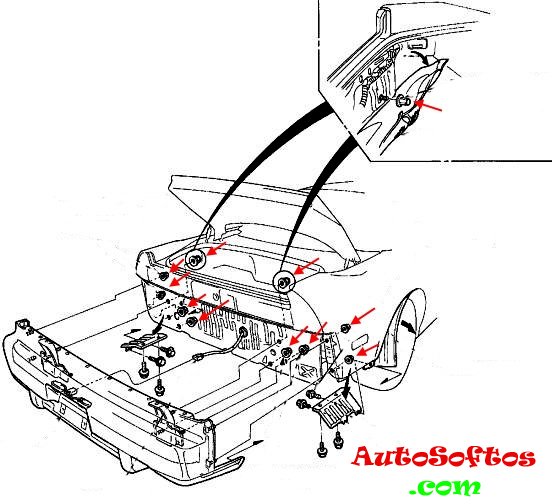 AutoSoftos
.com