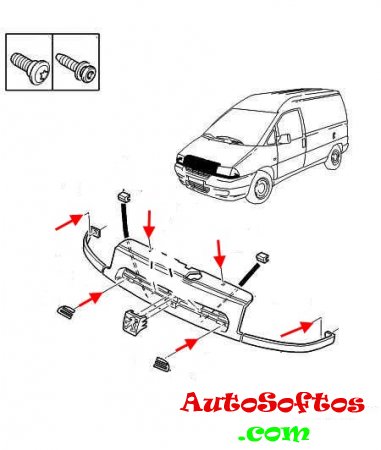 AutoSoftos
.com