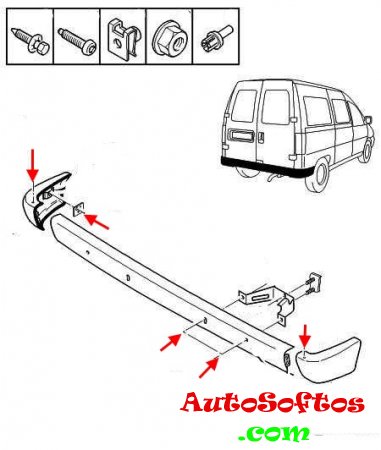 AutoSoftos
.com