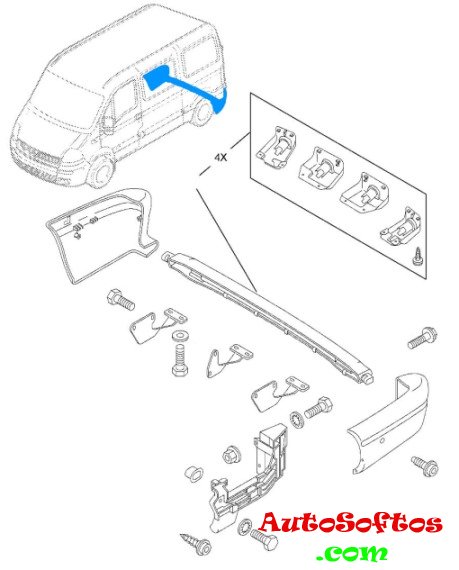 4X

AutoSoftos
.com