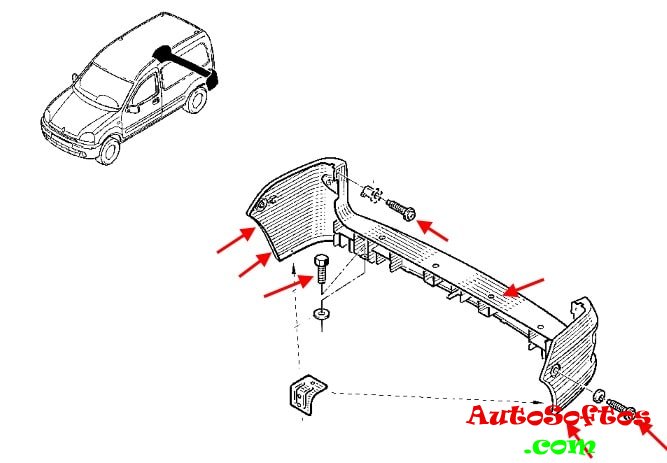 AutoSoftos
.com