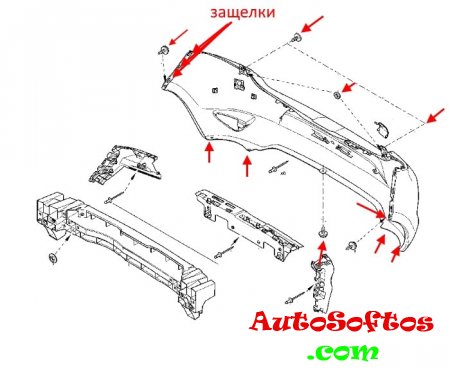 защелки

AutoSoftos
.com