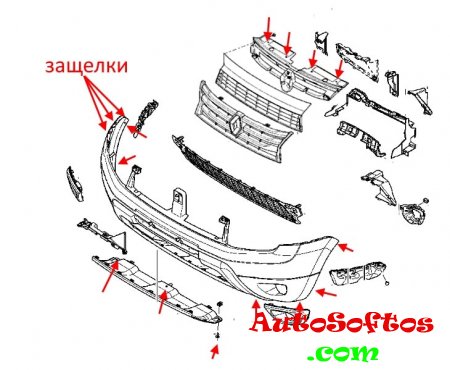 защелки

AutoSoftos
.com