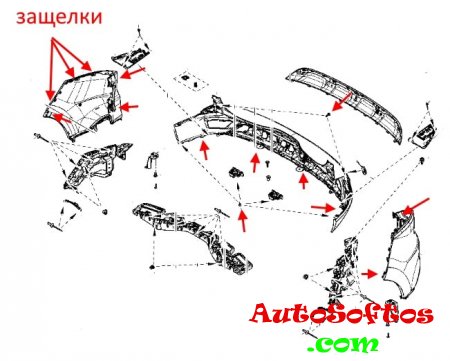 защелки

AutoSoftos
.com