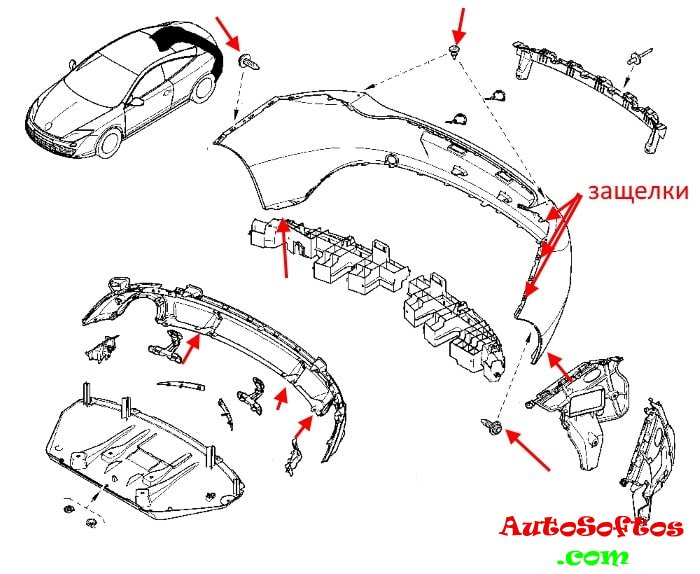 защелки

AutoSoftos
.com