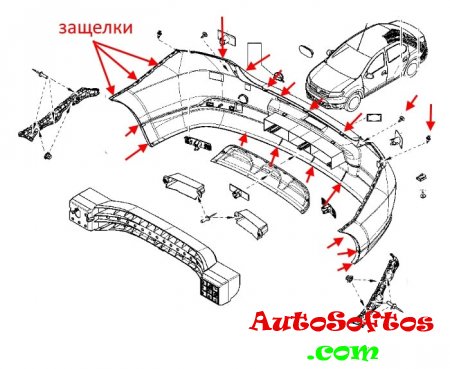 защелки

AutoSoftos
.com