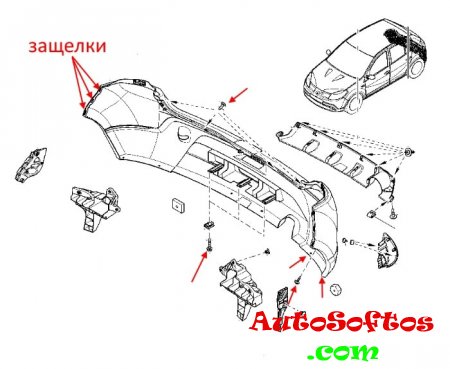 защелки

AutoSoftos
.com