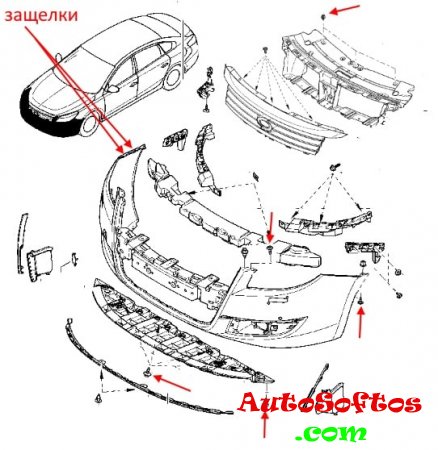 защелки

AutoSoftos
.com