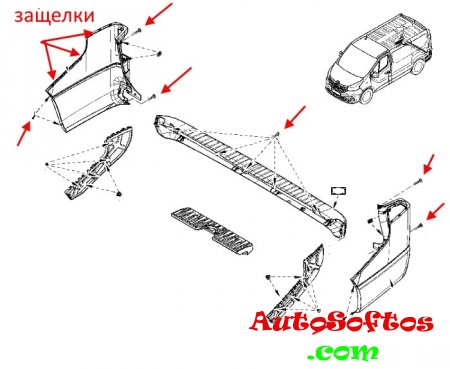 защелки

AutoSoftos
.com