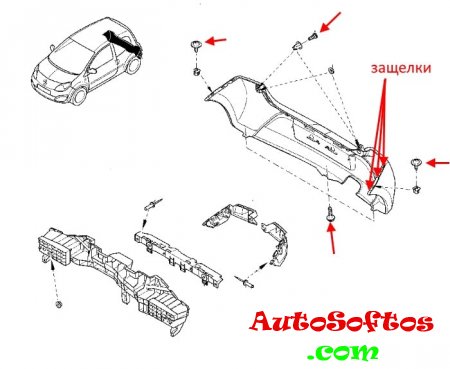 защелки

AutoSoftos
.com