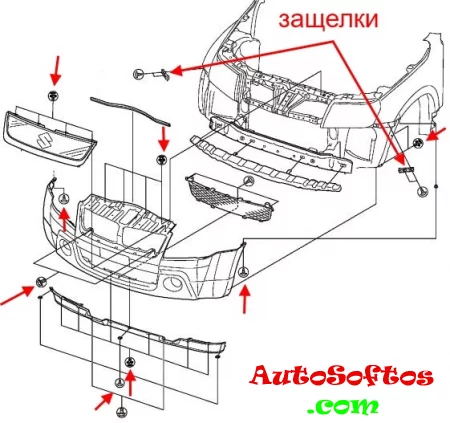 защелки

AutoSoftos
.com