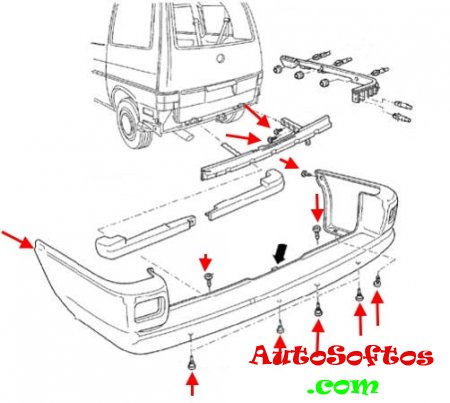 AutoSoftos
.com