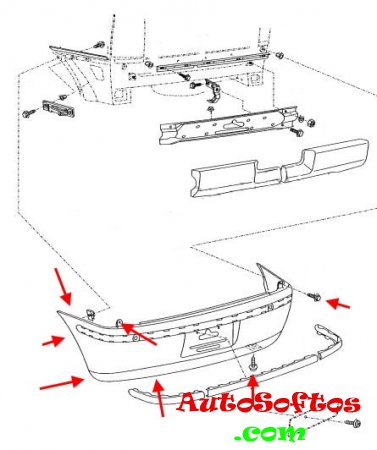 AutoSoftos
.com