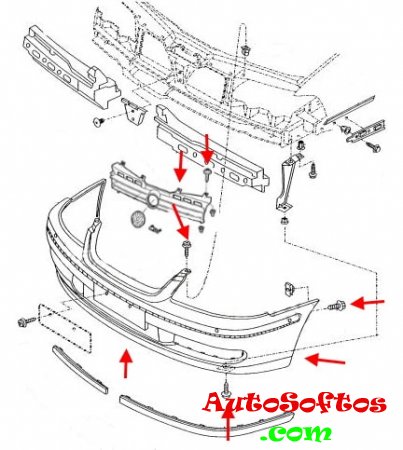 AutoSoftos
.com