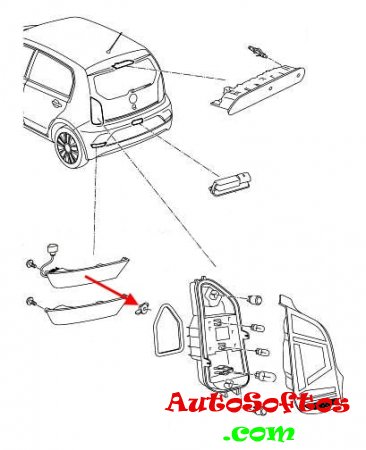 AutoSoftos
.com