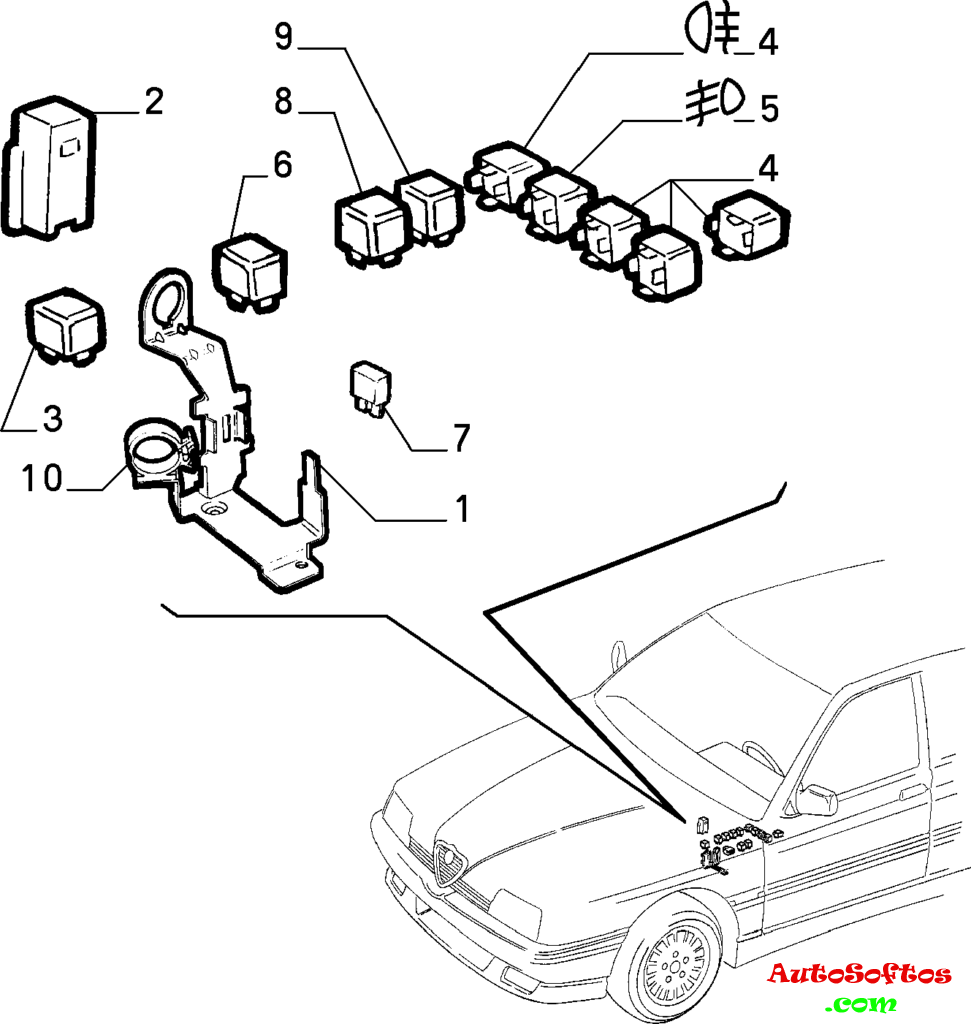 9
4
2
8
5
6
4
3
7
10
1
AutoSoftos
.com