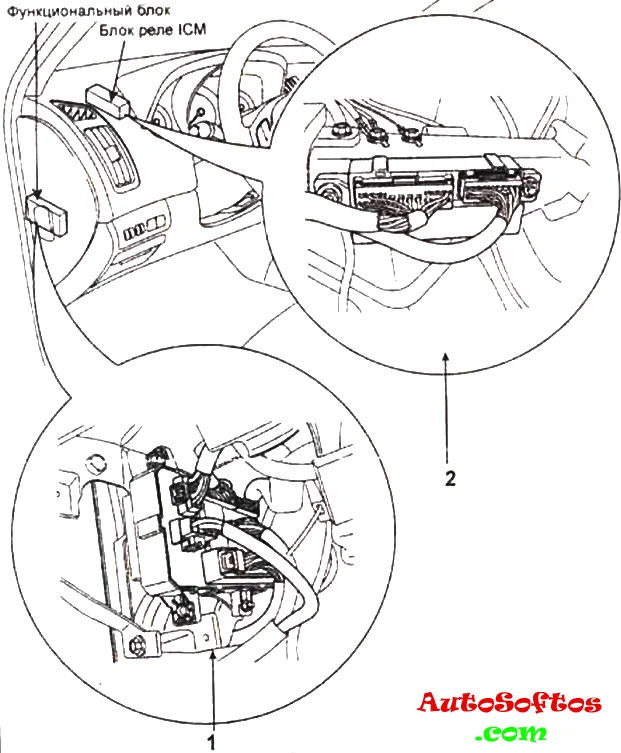 Функциональный блок
Блок реле ICM

2

1

AutoSoftos
.com