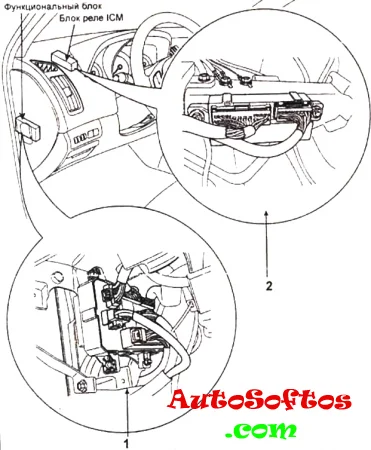 Функциональный блок
Блок реле ICM

2

1

AutoSoftos
.com