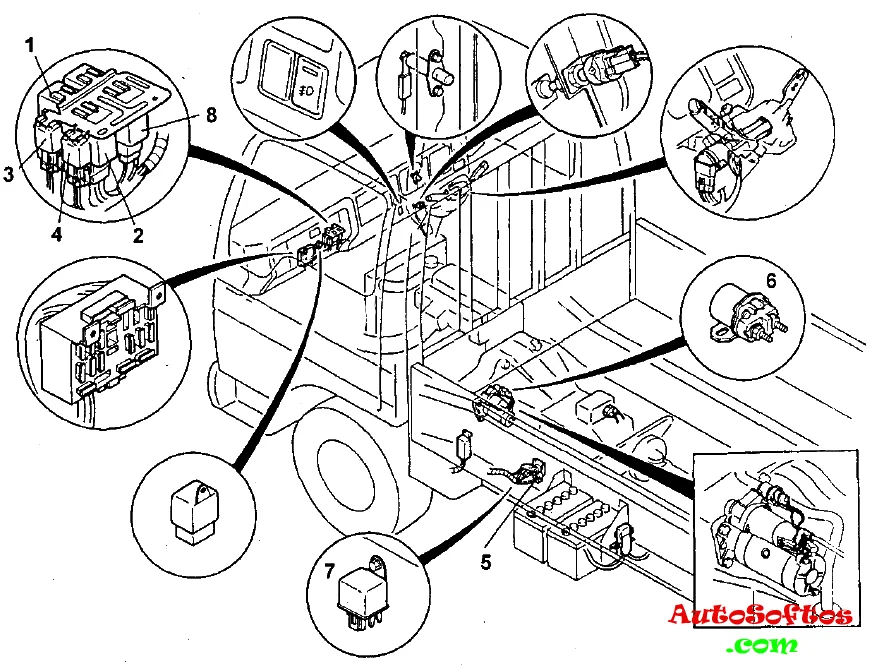 1
8
3
4
2
6
5
7
AutoSoftos
.com