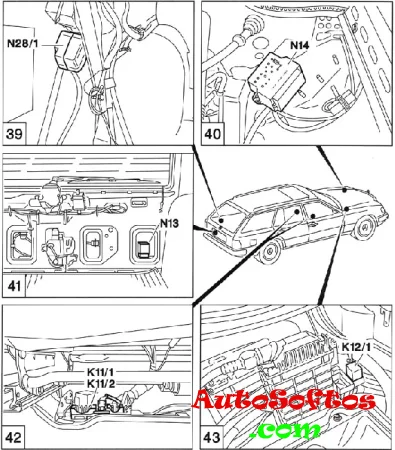 N28/1

39

N14

40

N13

41

K11/1
K11/2

42

K12/1

43

AutoSoftos
.com