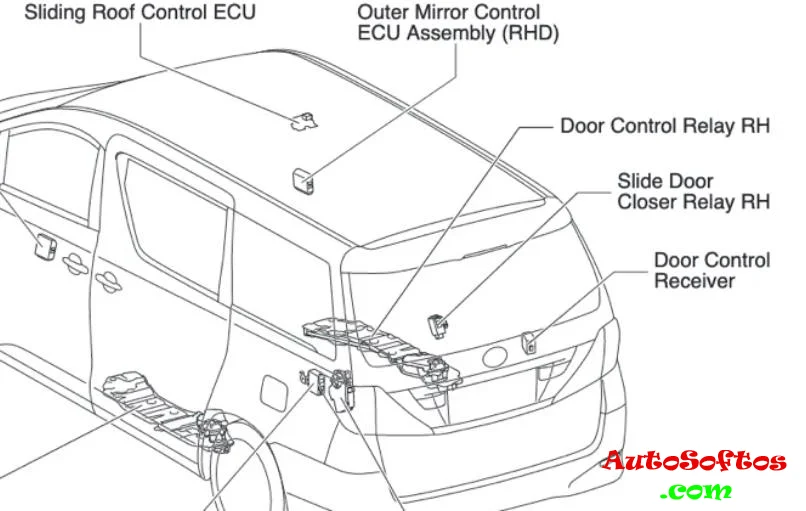 Sliding Roof Control ECU

Outer Mirror Control ECU Assembly (RHD)

Door Control Relay RH

Slide Door Closer Relay RH

Door Control Receiver

AutoSoftos .com