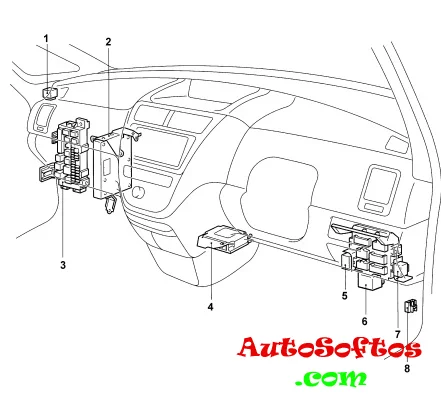 1
2
3
4
5
6
7
8
AutoSoftos
.com