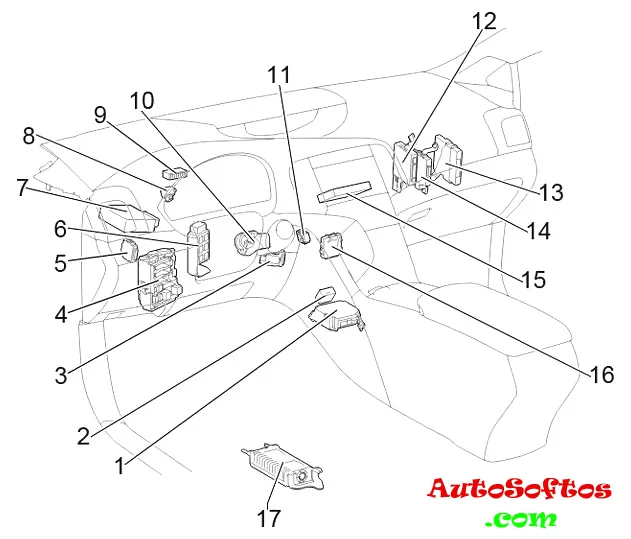 12
11
10
9
8
7
6
5
4
3
2
1
13
14
15
16
17
AutoSoftos
.com