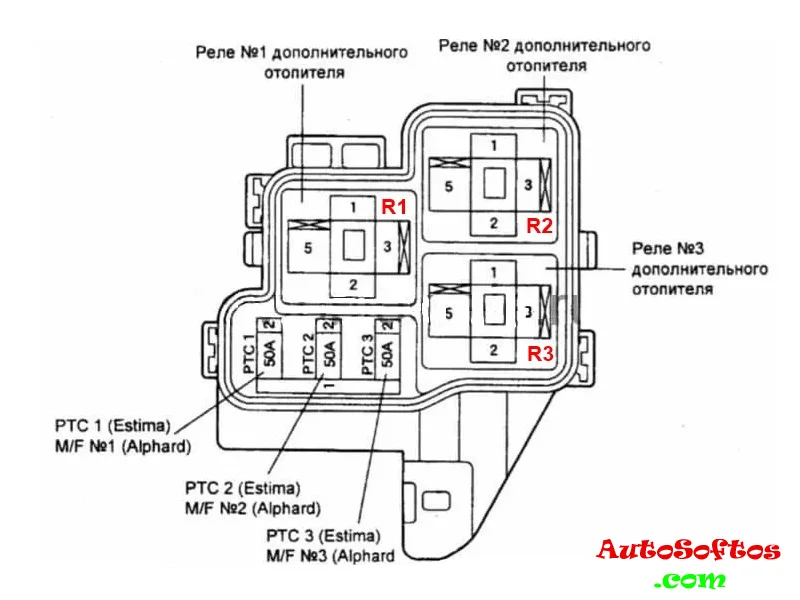 Реле №1 дополнительного отопителя

Реле №2 дополнительного отопителя

1
5
3
2
R2

1
R1
5
3
2

Реле №3 дополнительного отопителя

1
5
3
2
R3

PTC 1
2
50A

PTC 2
2
50A
1

PTC 3
2
50A

PTC 1 (Estima)
M/F №1 (Alphard)

PTC 2 (Estima)
M/F №2 (Alphard)

PTC 3 (Estima)
M/F №3 (Alphard

AutoSoftos
.com