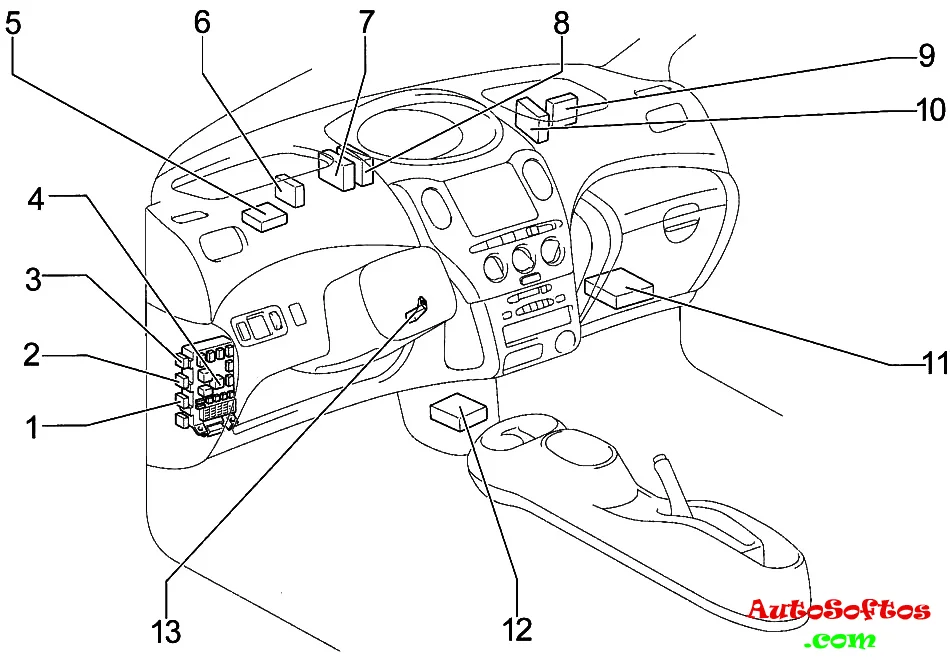 5
6
7
8
9
10
4
3
2
1
11
13
12
AutoSoftos
.com