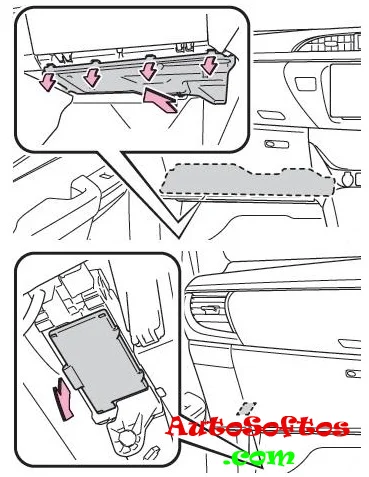 AutoSoftos
.com