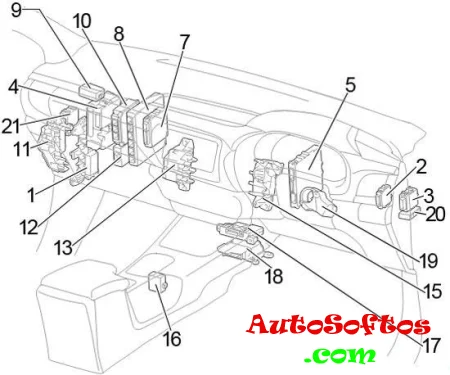 9
10
8
7
4
21
11
1
12
13
5
2
3
20
19
15
18
16
17
AutoSoftos
.com