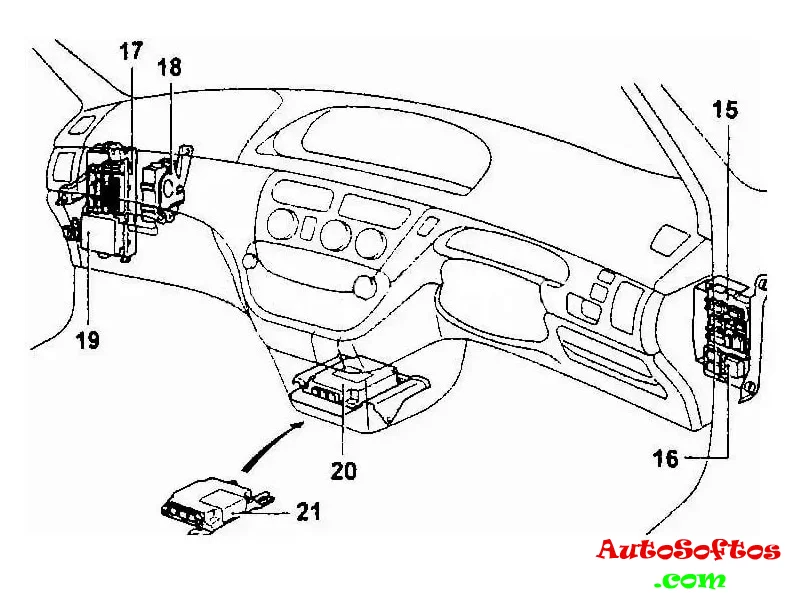 17
18
15
19
20
16
21
AutoSoftos
.com