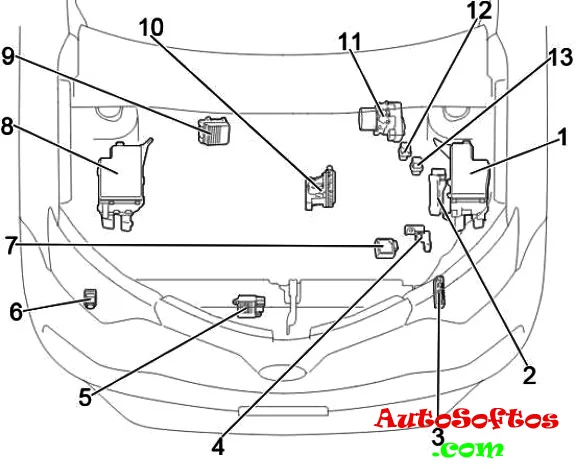 10
12
11
13
9
8
1
7
6
5
2
4
3
AutoSoftos
.com