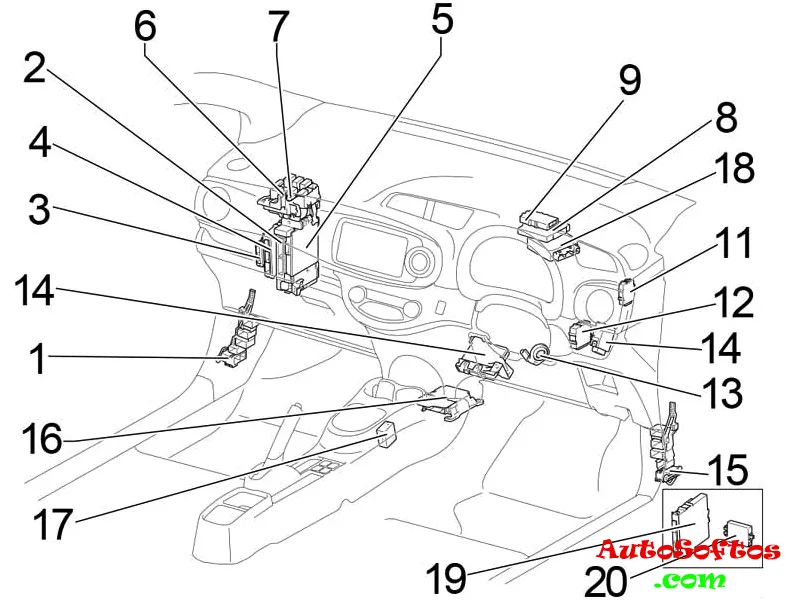 6
7
5
2
4
3
14
1
16
17
9
8
18
11
12
14
13
15
19
20
AutoSoftos
.com