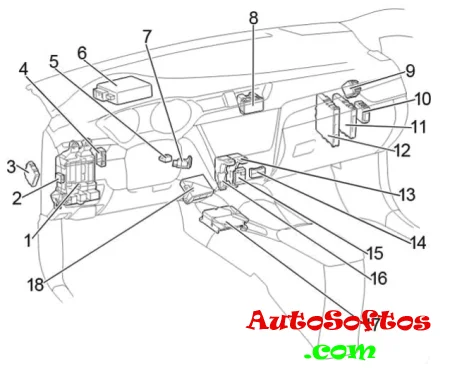 8
7
6
5
4
9
10
11
12
3
2
1
13
14
15
16
18
17
AutoSoftos
.com