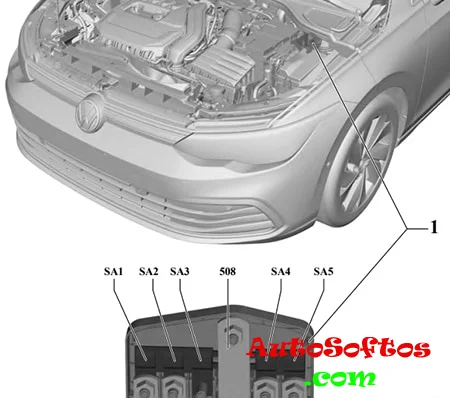 1

SA1 SA2 SA3 508 SA4 SA5

AutoSoftos
.com