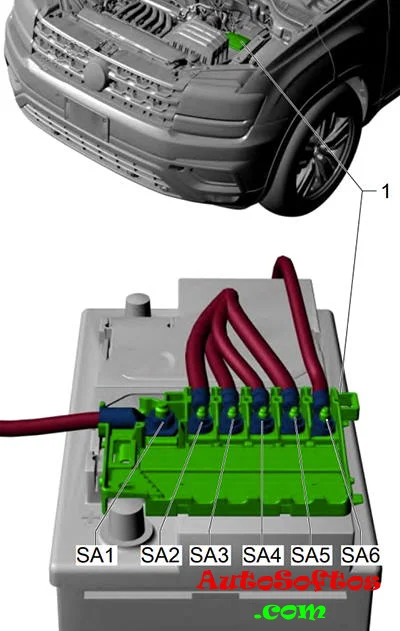 1

SA1 SA2 SA3 SA4 SA5 SA6

AutoSoftos
.com