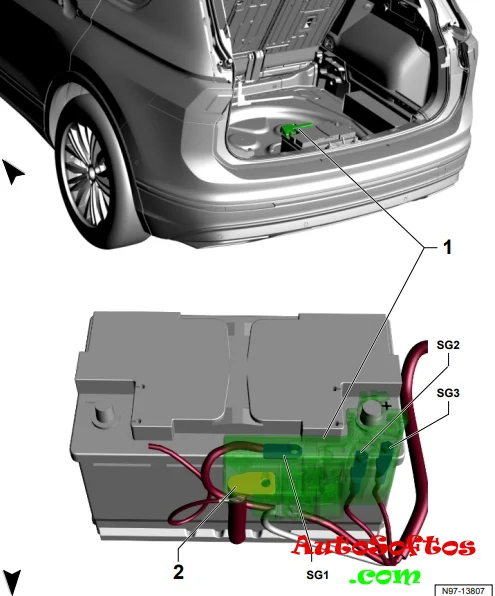 1

SG2

SG3

+

2

SG1

AutoSoftos
.com

N97-13807